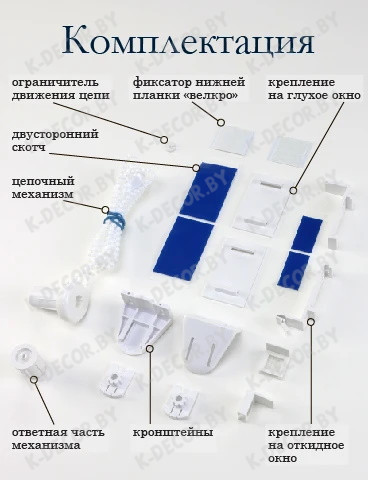 Комплектация

ограничитель движения цепи

фиксатор нижней планки «велкро»

крепление на глухое окно

двусторонний скотч

цепочный механизм

ответная часть механизма

кронштейны

крепление на откидное окно

K-DECOR.BY