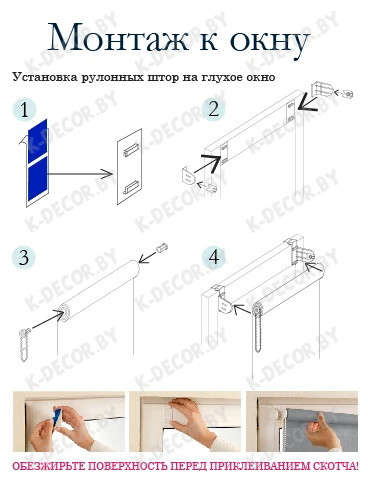 Монтаж к окну

Установка рулонных штор на глухое окно

1

2

3

4

K-DECOR.BY

ОБЕЗЖИРЬТЕ ПОВЕРХНОСТЬ ПЕРЕД ПРИКЛЕИВАНИЕМ СКОТЧА!